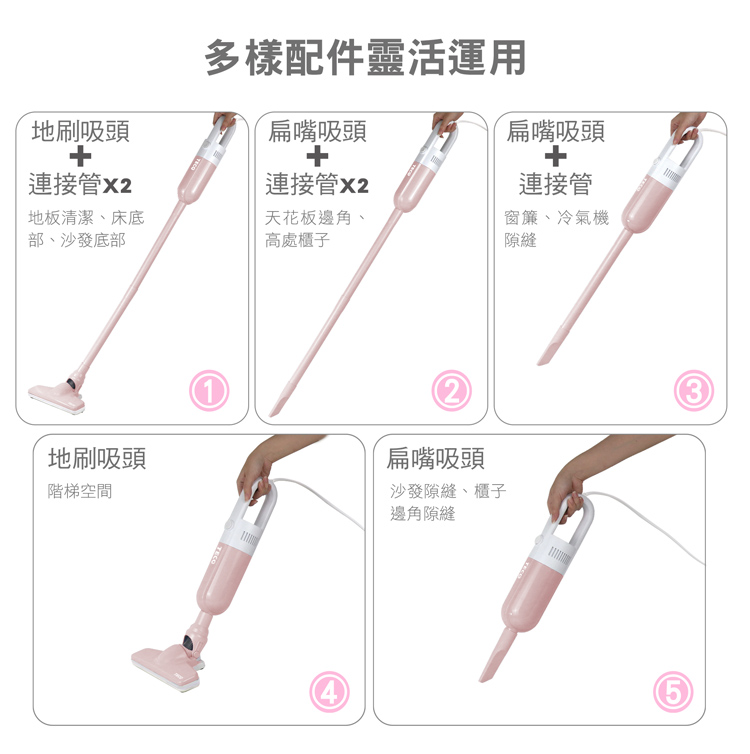 多樣配件靈活運用

地刷吸頭
+
連接管X2
地板清潔、床底部、沙發底部
TECO
①

扁嘴吸頭
+
連接管X2
天花板邊角、高處櫃子
TECO
②

扁嘴吸頭
+
連接管
窗簾、冷氣機隙縫
TECO
③

地刷吸頭
階梯空間
TECO
④

扁嘴吸頭
沙發隙縫、櫃子邊角隙縫
TECO
⑤