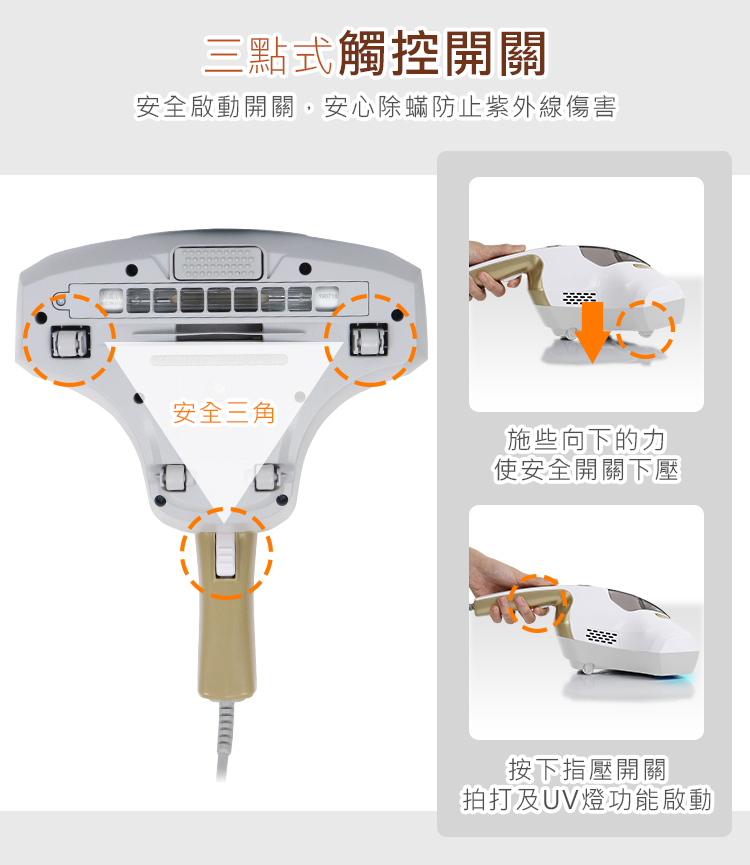 三點式觸控開關
安全啟動開關，安心除蟎防止紫外線傷害

安全三角

施些向下的力
使安全開關下壓

按下指壓開關
拍打及UV燈功能啟動