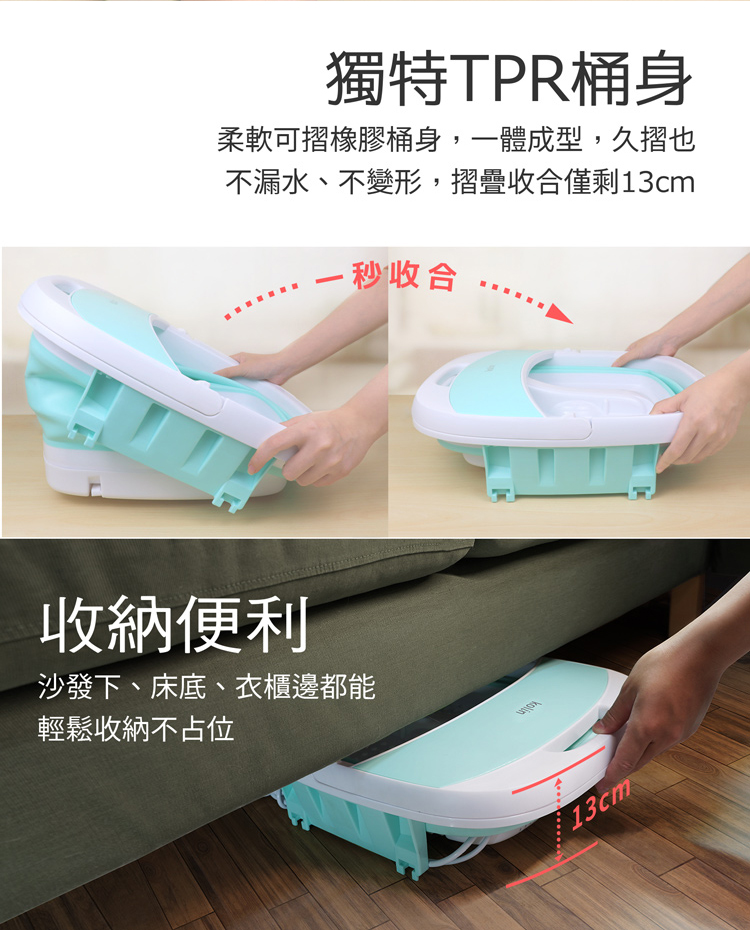 獨特TPR桶身

柔軟可摺橡膠桶身，一體成型，久摺也不漏水、不變形，摺疊收合僅剩13cm

一秒收合

收納便利

沙發下、床底、衣櫃邊都能輕鬆收納不占位

kolin

13cm