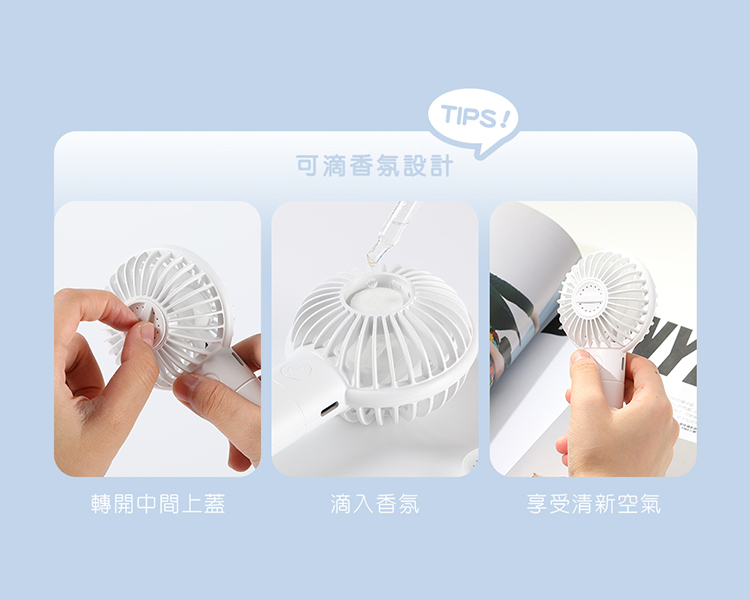 TIPS!

可滴香氛設計

轉開中間上蓋

滴入香氛

享受清新空氣