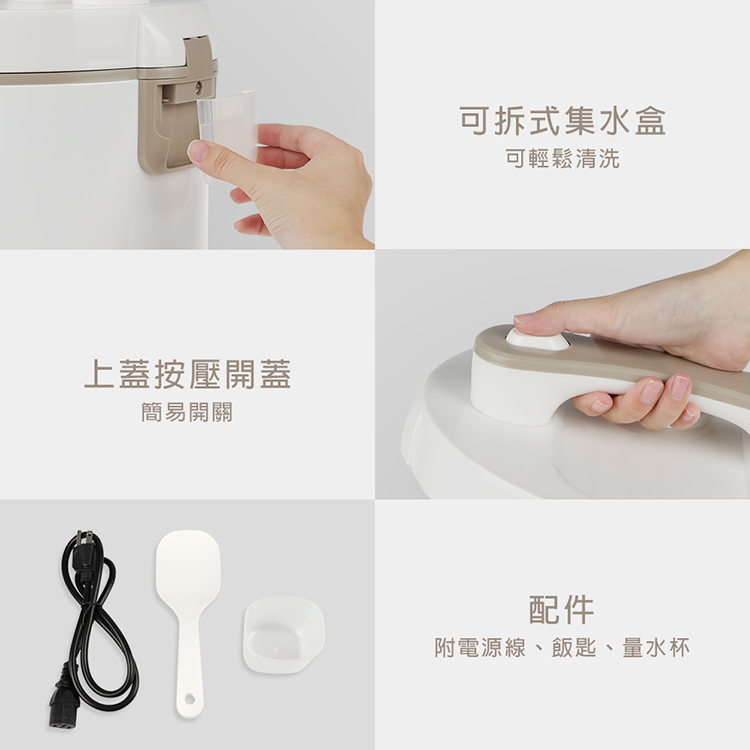 可拆式集水盒
可輕鬆清洗

上蓋按壓開蓋
簡易開關

配件
附電源線、飯匙、量水杯