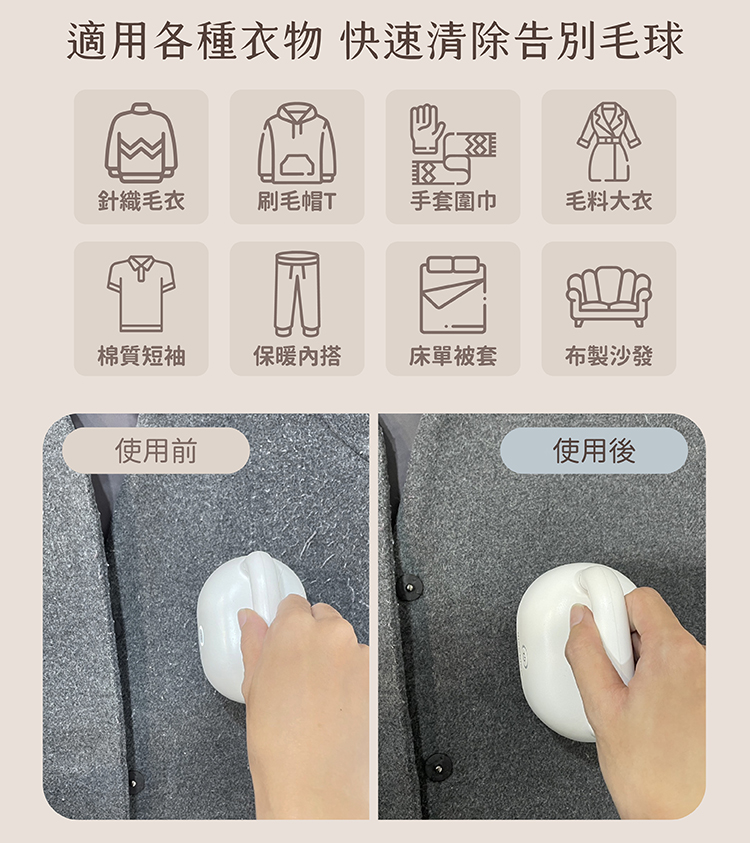 適用各種衣物 快速清除告別毛球

針織毛衣

刷毛帽T

手套圍巾

毛料大衣

棉質短袖

保暖內搭

床單被套

布製沙發

使用前

使用後