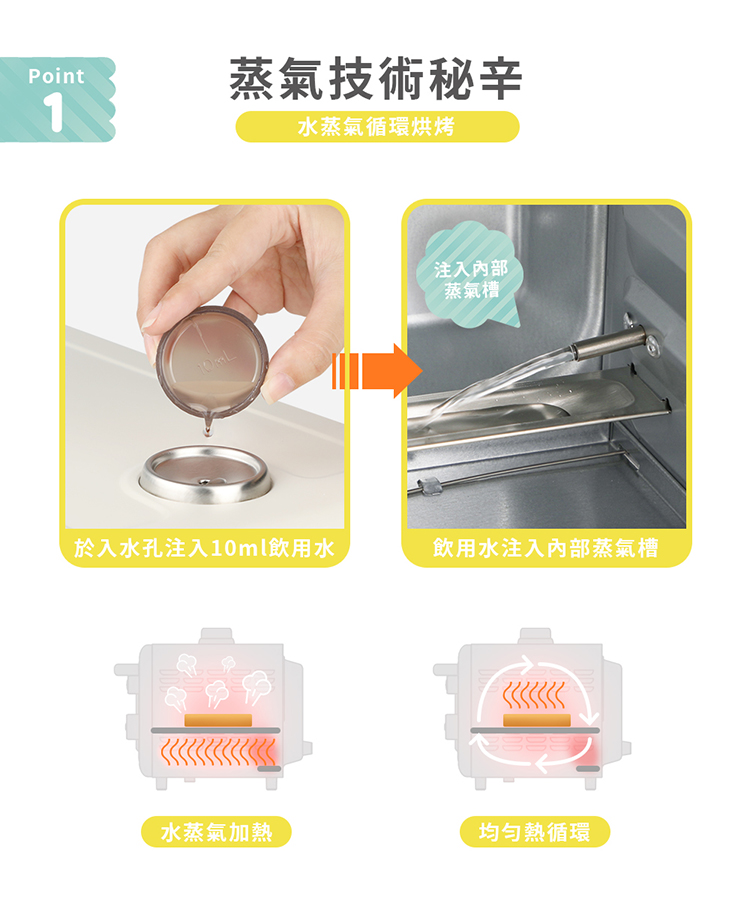 Point
1

蒸氣技術秘辛

水蒸氣循環烘烤

10mL

於入水孔注入10ml飲用水

注入內部蒸氣槽

飲用水注入內部蒸氣槽

水蒸氣加熱

均勻熱循環