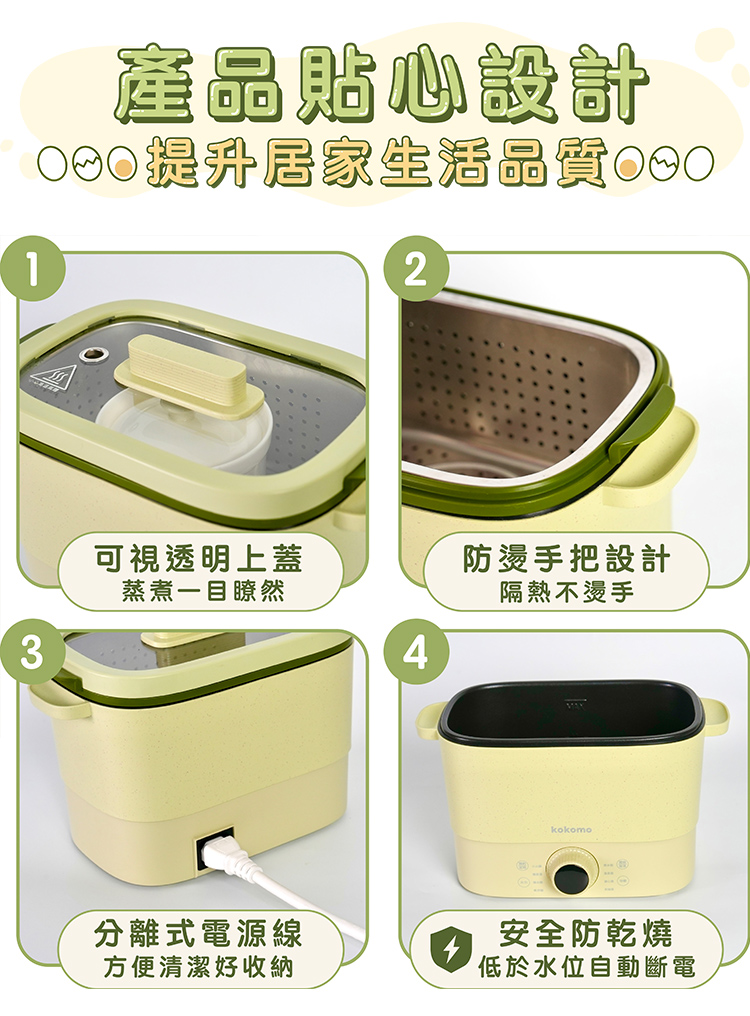 產品貼心設計
提升居家生活品質

1
可視透明上蓋
蒸煮一目瞭然

2
防燙手把設計
隔熱不燙手

3
分離式電源線
方便清潔好收納

4
kokomo
安全防乾燒
低於水位自動斷電