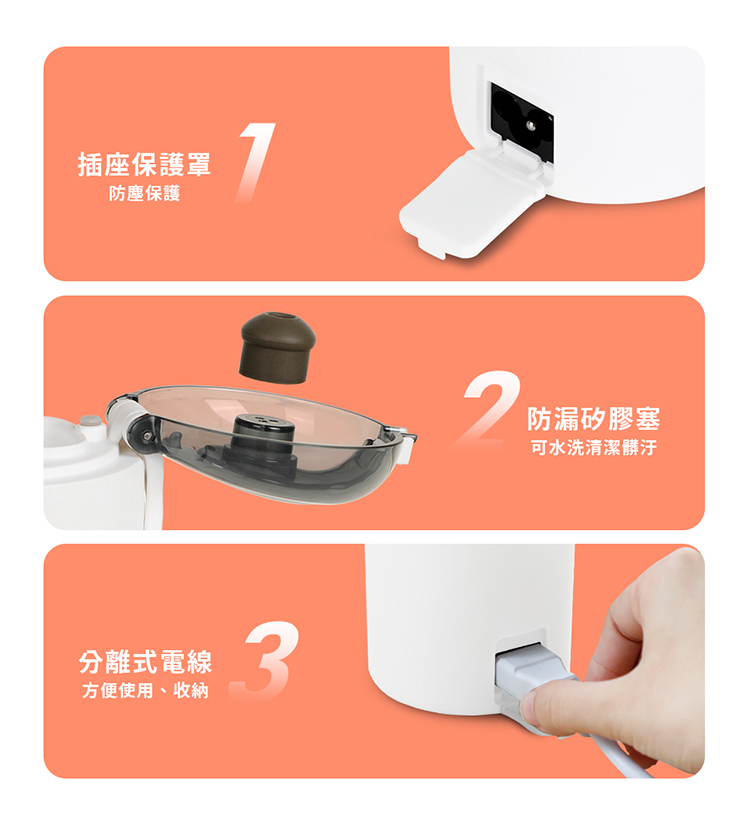 插座保護罩
防塵保護
1

2
防漏矽膠塞
可水洗清潔髒汙

分離式電線
方便使用、收納
3