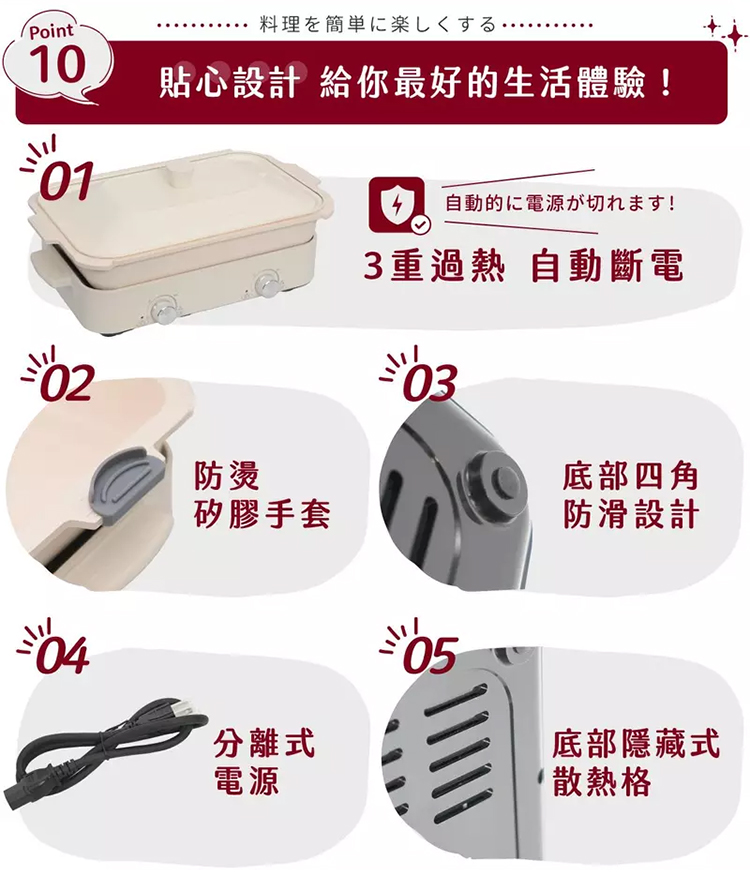 Point
10

料理を簡単に楽しくする

貼心設計 給你最好的生活體驗！

01

自動的に電源が切れます！

3重過熱 自動斷電

02

防燙
矽膠手套

03

底部四角
防滑設計

04

分離式
電源

05

底部隱藏式
散熱格