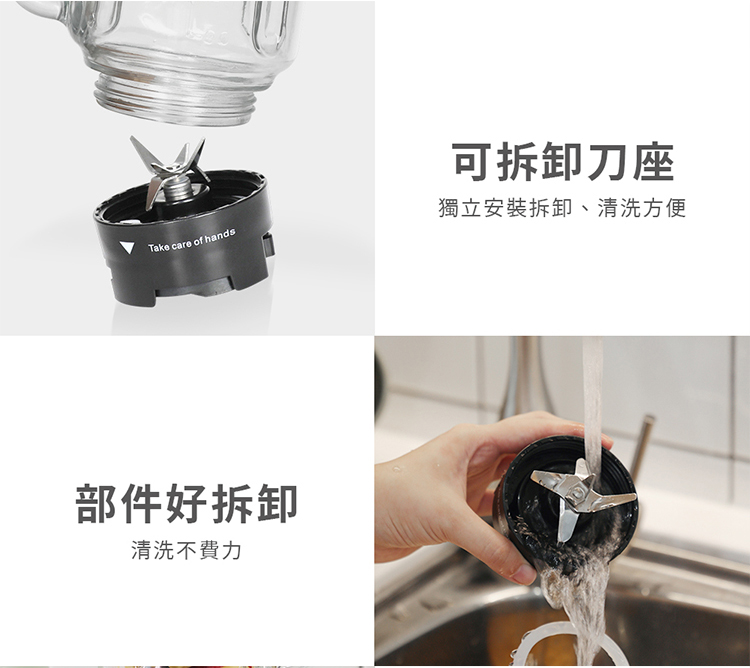 Take care of hands

可拆卸刀座

獨立安裝拆卸、清洗方便

部件好拆卸

清洗不費力