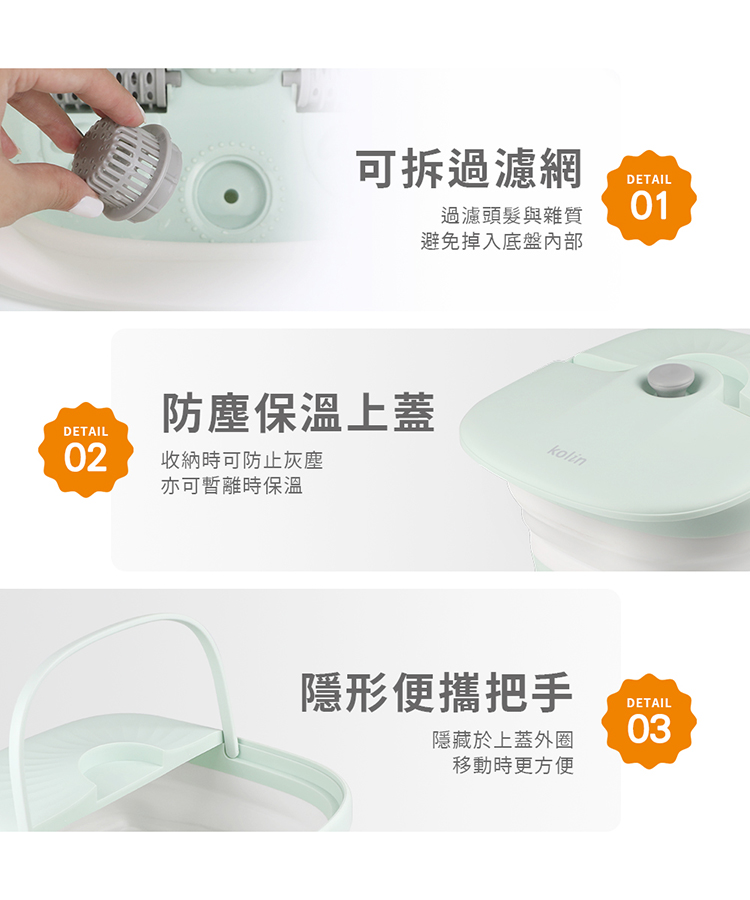 可拆過濾網

過濾頭髮與雜質
避免掉入底盤內部

DETAIL
01

DETAIL
02

防塵保溫上蓋

收納時可防止灰塵
亦可暫離時保溫

kolin

隱形便攜把手

隱藏於上蓋外圈
移動時更方便

DETAIL
03