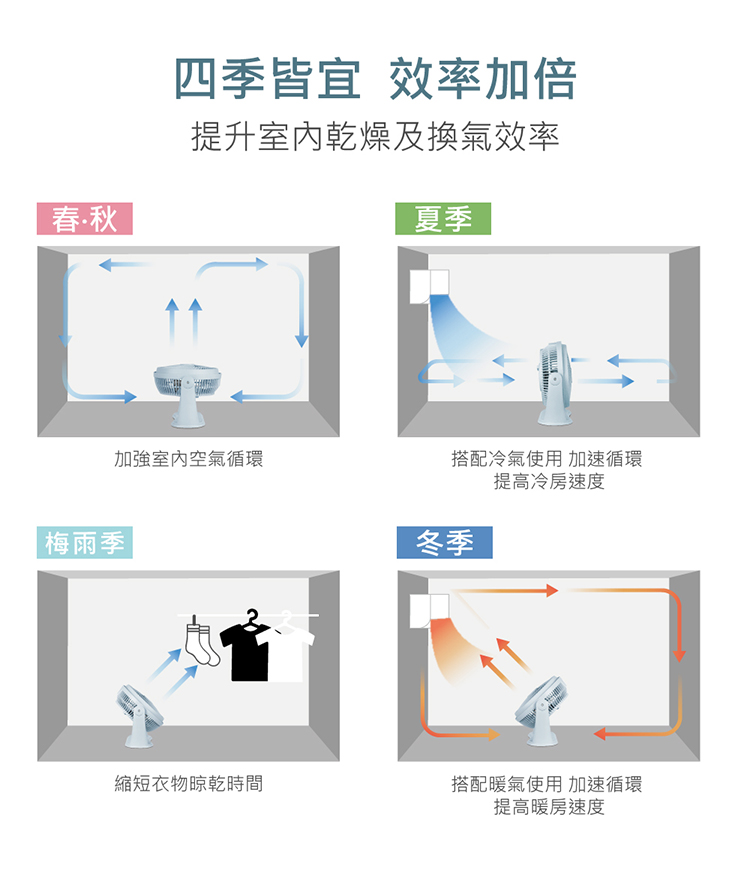 四季皆宜 效率加倍

提升室內乾燥及換氣效率

春·秋

加強室內空氣循環

夏季

搭配冷氣使用 加速循環
提高冷房速度

梅雨季

縮短衣物晾乾時間

冬季

搭配暖氣使用 加速循環
提高暖房速度