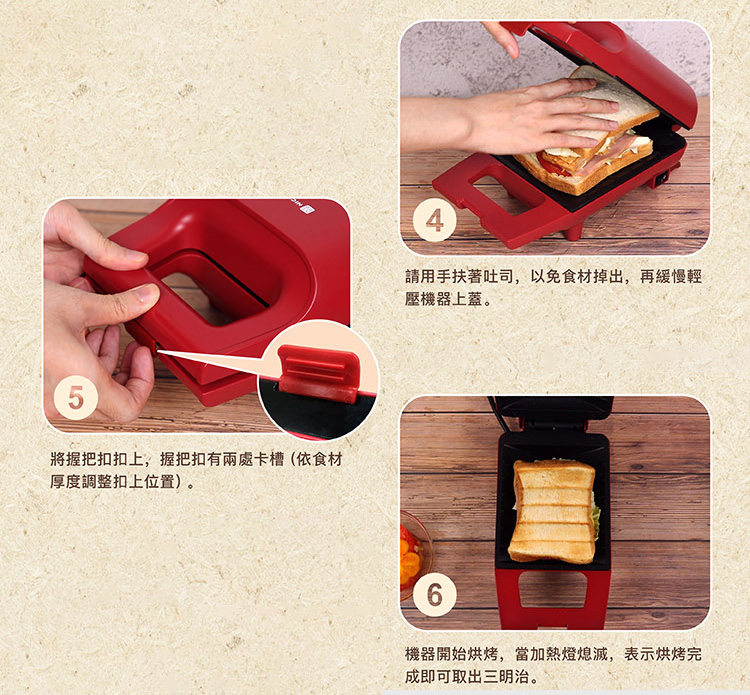 4

請用手扶著吐司，以免食材掉出，再緩慢輕壓機器上蓋。

5

將握把扣扣上，握把扣有兩處卡槽（依食材厚度調整扣上位置）。

6

機器開始烘烤，當加熱燈熄滅，表示烘烤完成即可取出三明治。