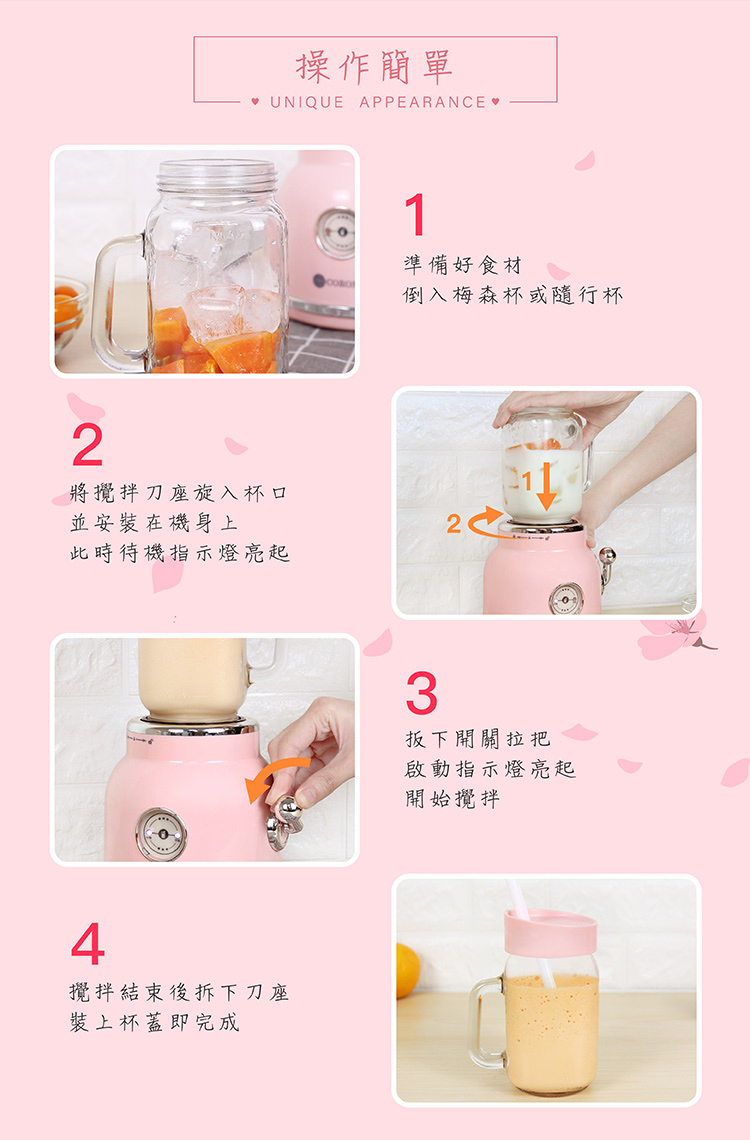 操作簡單

♥ UNIQUE APPEARANCE ♥

1

準備好食材
倒入梅森杯或隨行杯

2

將攪拌刀座旋入杯口
並安裝在機身上
此時待機指示燈亮起

1

2

3

扳下開關拉把
啟動指示燈亮起
開始攪拌

4

攪拌結束後拆下刀座
裝上杯蓋即完成