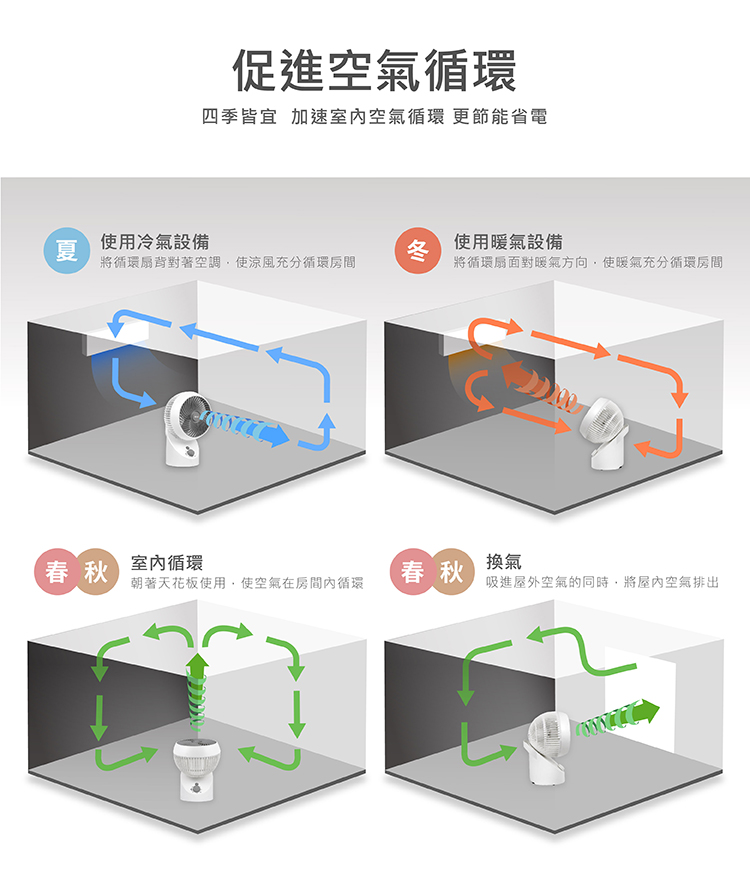 促進空氣循環

四季皆宜 加速室內空氣循環 更節能省電

夏 使用冷氣設備
將循環扇背對著空調，使涼風充分循環房間

冬 使用暖氣設備
將循環扇面對暖氣方向，使暖氣充分循環房間

春 秋 室內循環
朝著天花板使用，使空氣在房間內循環

春 秋 換氣
吸進屋外空氣的同時，將屋內空氣排出