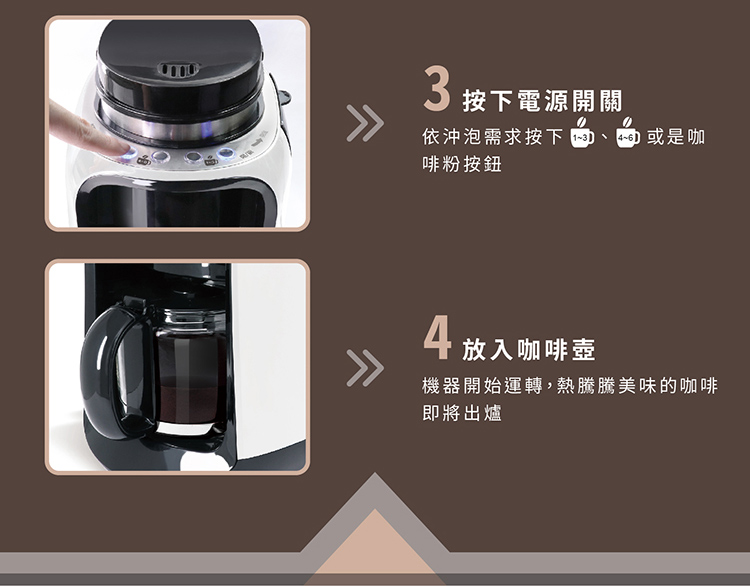 3 按下電源開關

依沖泡需求按下 1~3、4~6 或是咖啡粉按鈕

4 放入咖啡壺

機器開始運轉，熱騰騰美味的咖啡即將出爐