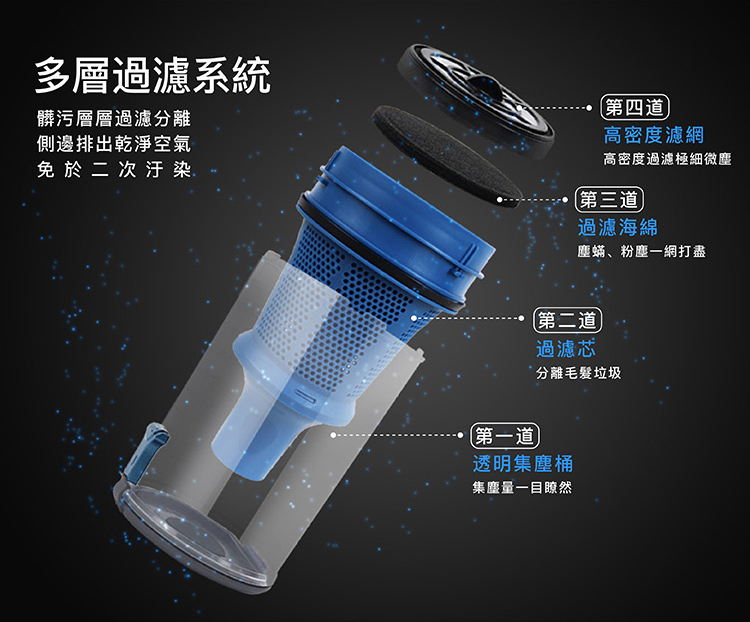 多層過濾系統

髒污層層過濾分離
側邊排出乾淨空氣
免於二次汙染

第四道
高密度濾網
高密度過濾極細微塵

第三道
過濾海綿
塵蟎、粉塵一網打盡

第二道
過濾芯
分離毛髮垃圾

第一道
透明集塵桶
集塵量一目瞭然