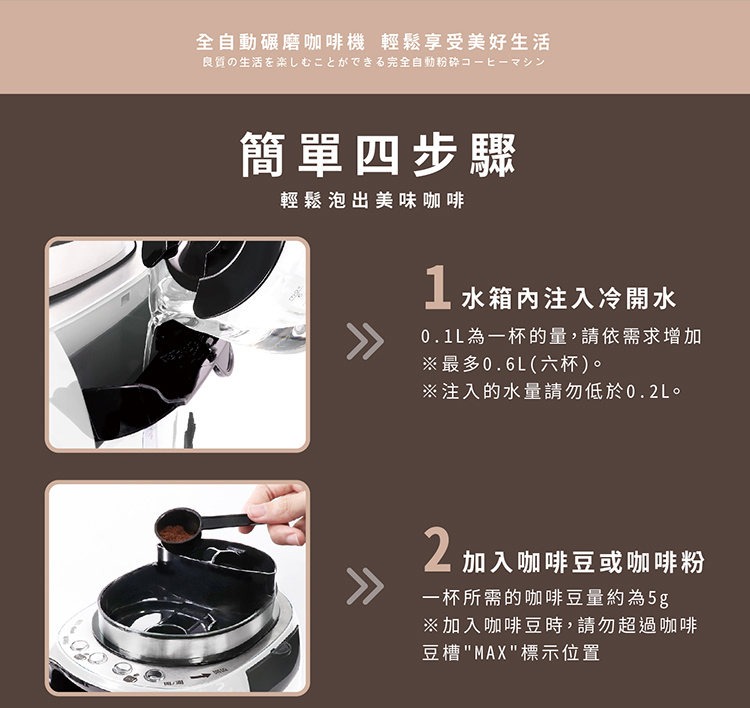 全自動碾磨咖啡機 輕鬆享受美好生活
良質の生活を楽しむことができる完全自動粉砕コーヒーマシン

簡單四步驟
輕鬆泡出美味咖啡

1 水箱內注入冷開水
0.1L為一杯的量，請依需求增加
※最多0.6L(六杯)。
※注入的水量請勿低於0.2L。

2 加入咖啡豆或咖啡粉
一杯所需的咖啡豆量約為5g
※加入咖啡豆時，請勿超過咖啡豆槽"MAX"標示位置