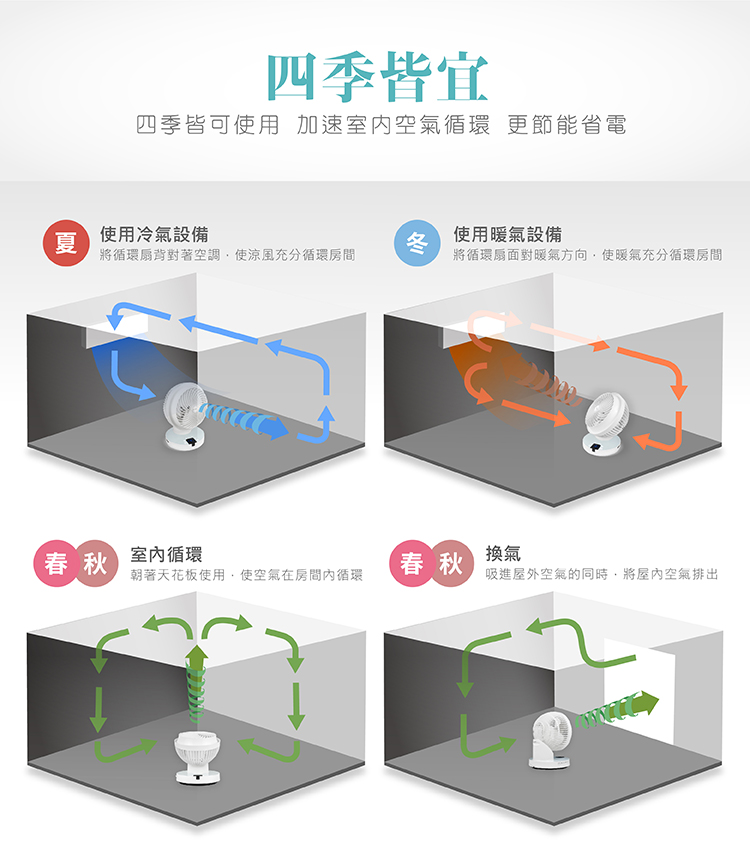 四季皆宜

四季皆可使用 加速室內空氣循環 更節能省電

夏 使用冷氣設備
將循環扇背對著空調，使涼風充分循環房間

冬 使用暖氣設備
將循環扇面對暖氣方向，使暖氣充分循環房間

春 秋 室內循環
朝著天花板使用，使空氣在房間內循環

春 秋 換氣
吸進屋外空氣的同時，將屋內空氣排出