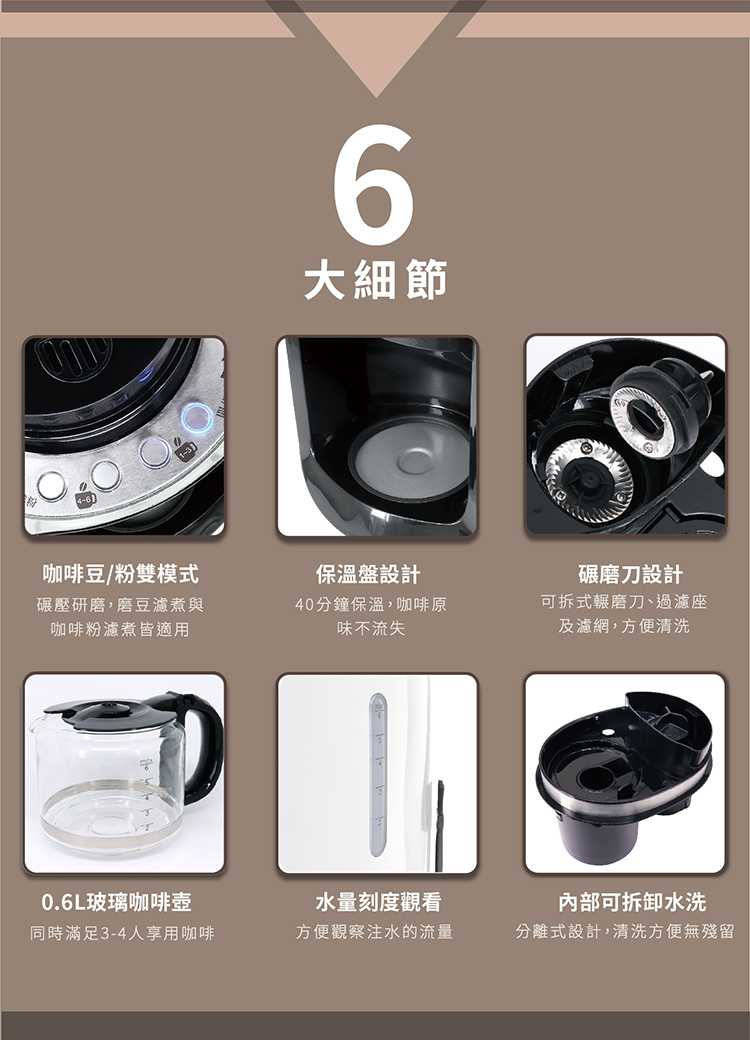 6
大細節

咖啡豆/粉雙模式
碾壓研磨,磨豆濾煮與咖啡粉濾煮皆適用

保溫盤設計
40分鐘保溫,咖啡原味不流失

碾磨刀設計
可拆式輾磨刀、過濾座及濾網,方便清洗

0.6L玻璃咖啡壺
同時滿足3-4人享用咖啡

水量刻度觀看
方便觀察注水的流量

內部可拆卸水洗
分離式設計,清洗方便無殘留