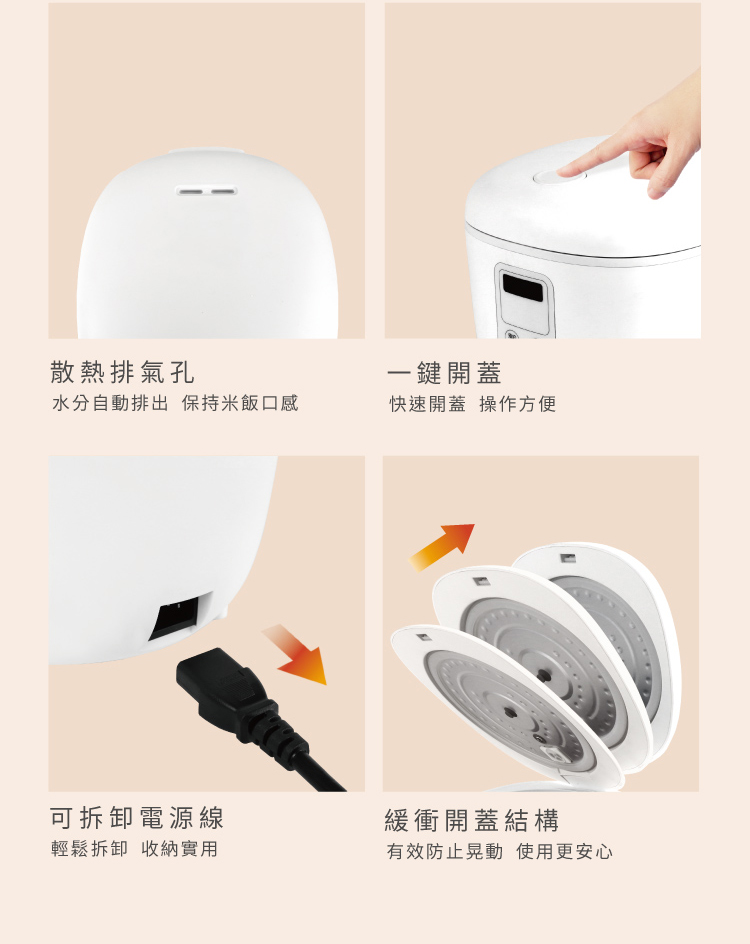 散熱排氣孔
水分自動排出 保持米飯口感

一鍵開蓋
快速開蓋 操作方便

可拆卸電源線
輕鬆拆卸 收納實用

緩衝開蓋結構
有效防止晃動 使用更安心