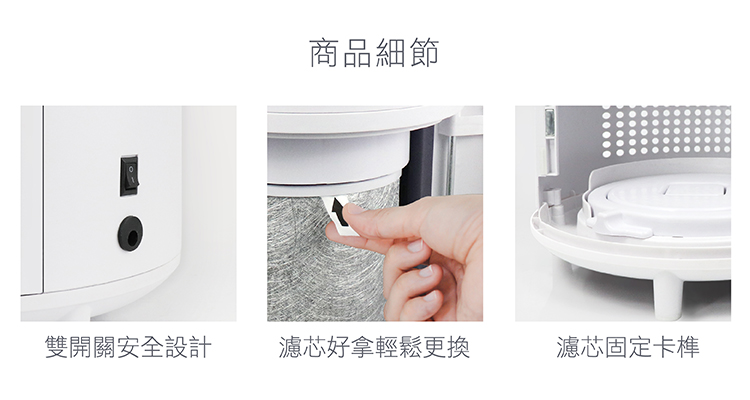 商品細節

雙開關安全設計

濾芯好拿輕鬆更換

濾芯固定卡榫