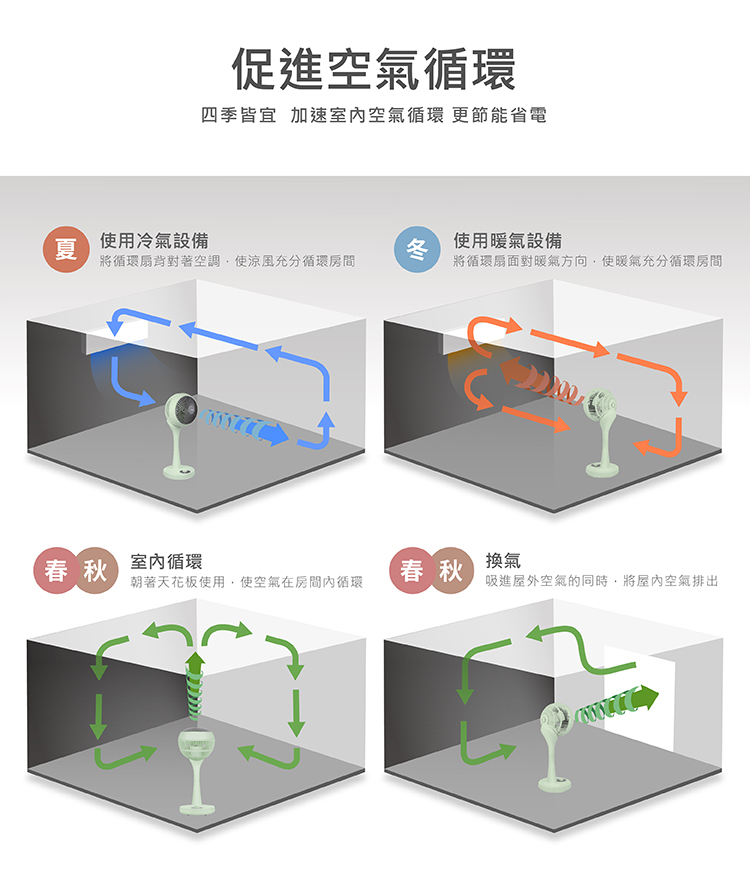 促進空氣循環

四季皆宜 加速室內空氣循環 更節能省電

夏 使用冷氣設備
將循環扇背對著空調，使涼風充分循環房間

冬 使用暖氣設備
將循環扇面對暖氣方向，使暖氣充分循環房間

春 秋 室內循環
朝著天花板使用，使空氣在房間內循環

春 秋 換氣
吸進屋外空氣的同時，將屋內空氣排出