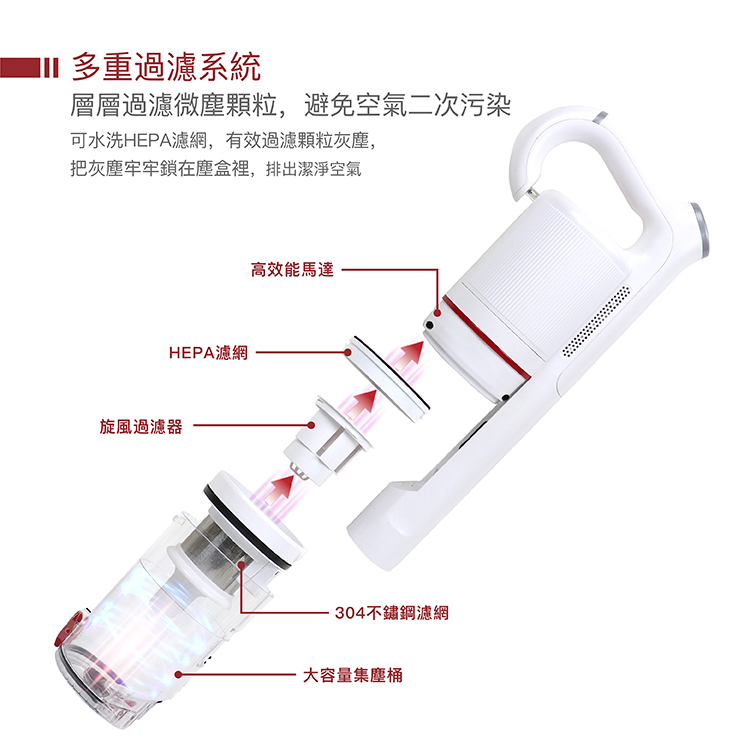 多重過濾系統

層層過濾微塵顆粒，避免空氣二次污染

可水洗HEPA濾網，有效過濾顆粒灰塵，
把灰塵牢牢鎖在塵盒裡，排出潔淨空氣

高效能馬達

HEPA濾網

旋風過濾器

304不鏽鋼濾網

大容量集塵桶