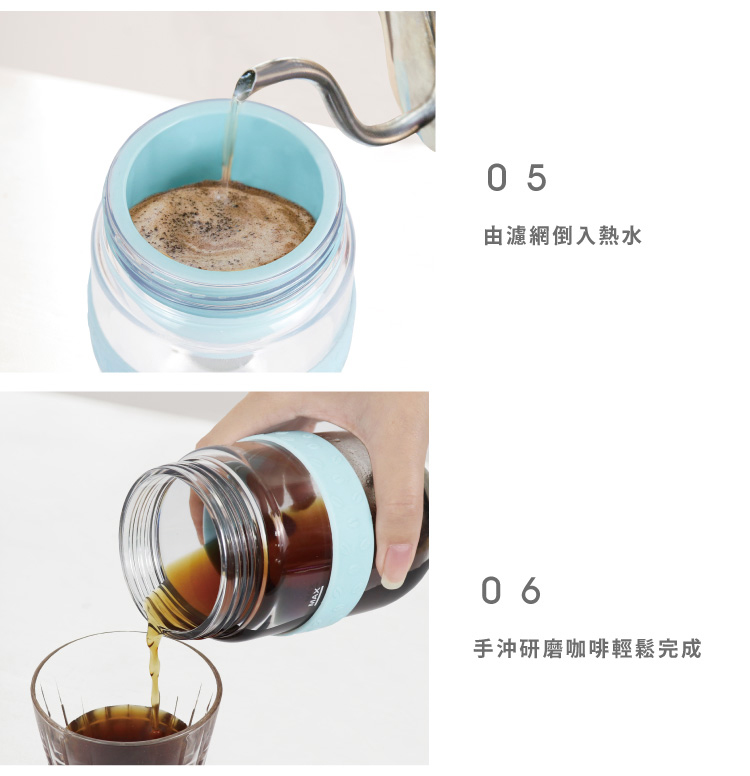 05

由濾網倒入熱水

MAX

06

手沖研磨咖啡輕鬆完成