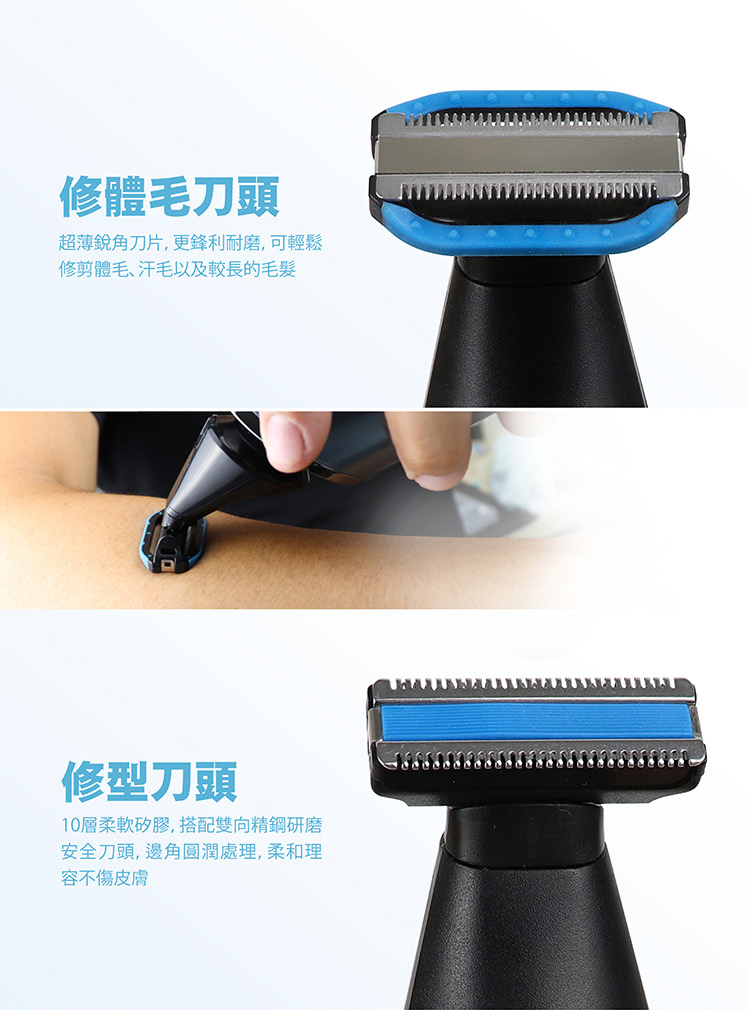 修體毛刀頭

超薄銳角刀片, 更鋒利耐磨, 可輕鬆修剪體毛、汗毛以及較長的毛髮

修型刀頭

10層柔軟矽膠, 搭配雙向精鋼研磨安全刀頭, 邊角圓潤處理, 柔和理容不傷皮膚