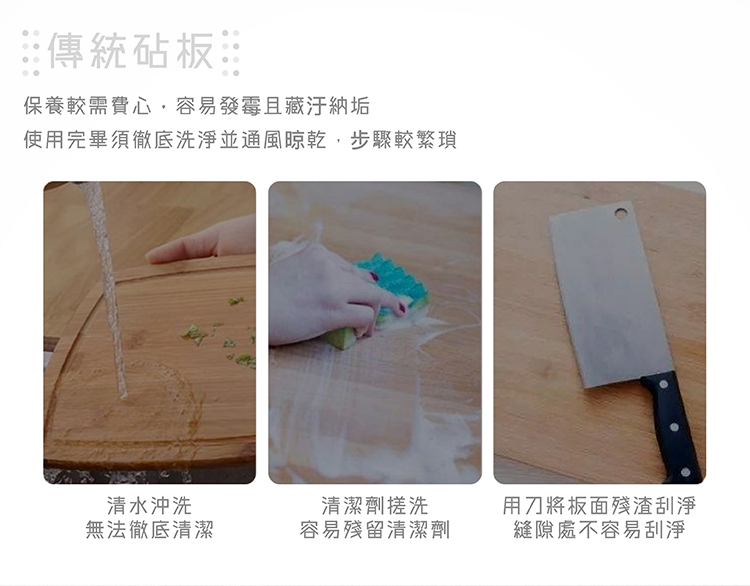 傳統砧板

保養較需費心，容易發霉且藏汙納垢
使用完畢須徹底洗淨並通風晾乾，步驟較繁瑣

清水沖洗
無法徹底清潔

清潔劑搓洗
容易殘留清潔劑

用刀將板面殘渣刮淨
縫隙處不容易刮淨